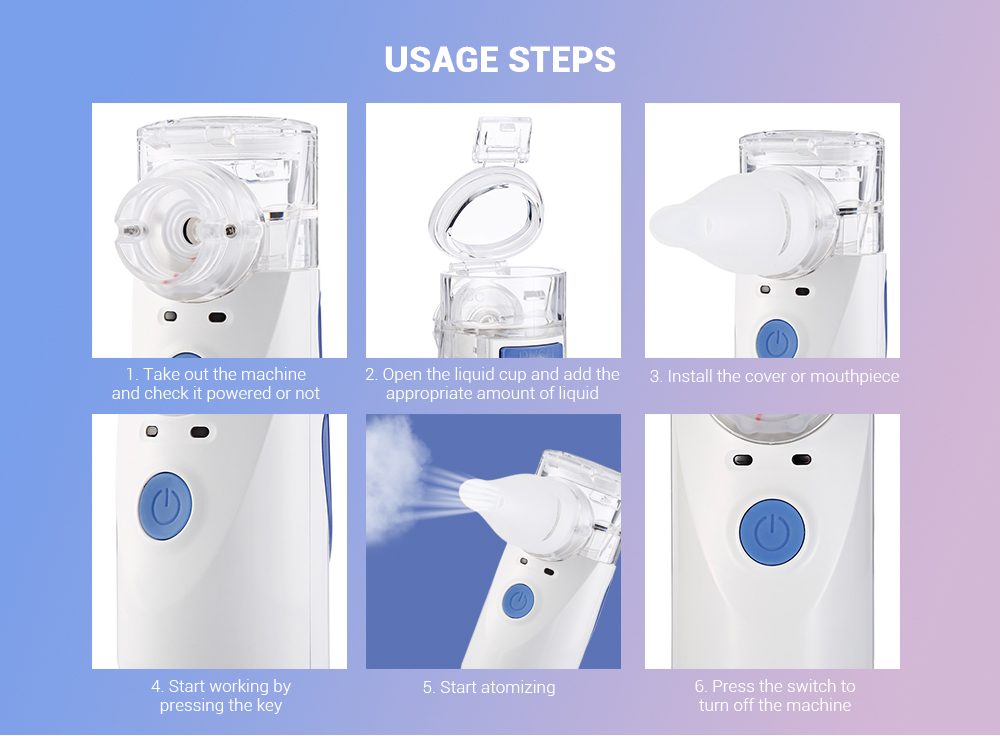 USAGE STEPS

1. Take out the machine and check it powered or not

2. Open the liquid cup and add the appropriate amount of liquid

3. Install the cover or mouthpiece

4. Start working by pressing the key

5. Start atomizing

6. Press the switch to turn off the machine