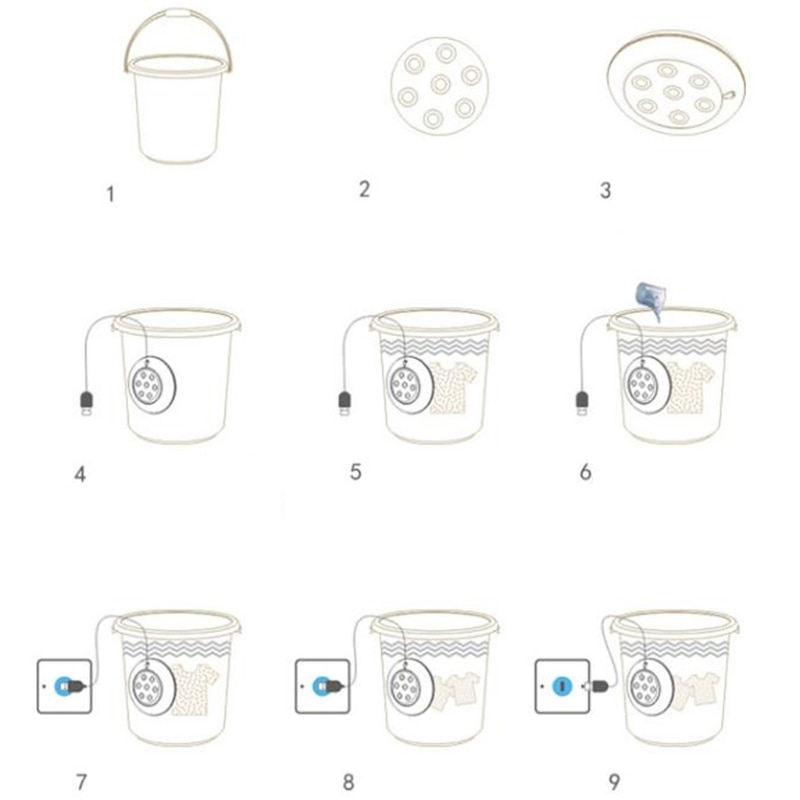 1

2

3

4

5

6

7

8

9